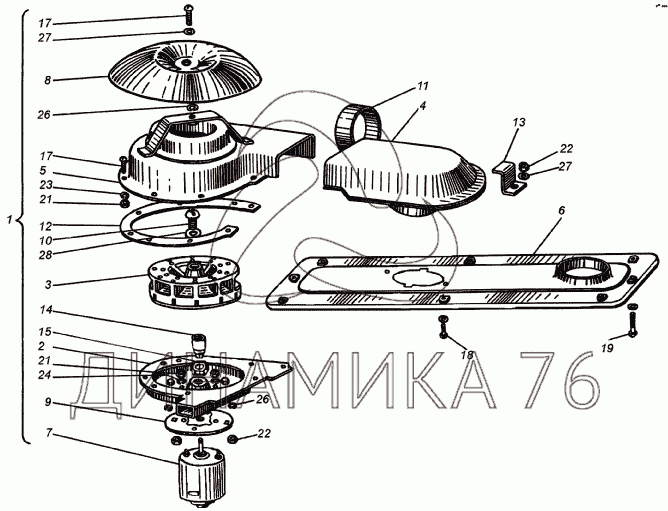 17
27
8
26
17
5
23
21
1
12
10
28
3
14
15
2
21
24
9
7
11
4
13
22
27
6
18
19
26
22
ДИНАМИКА 76